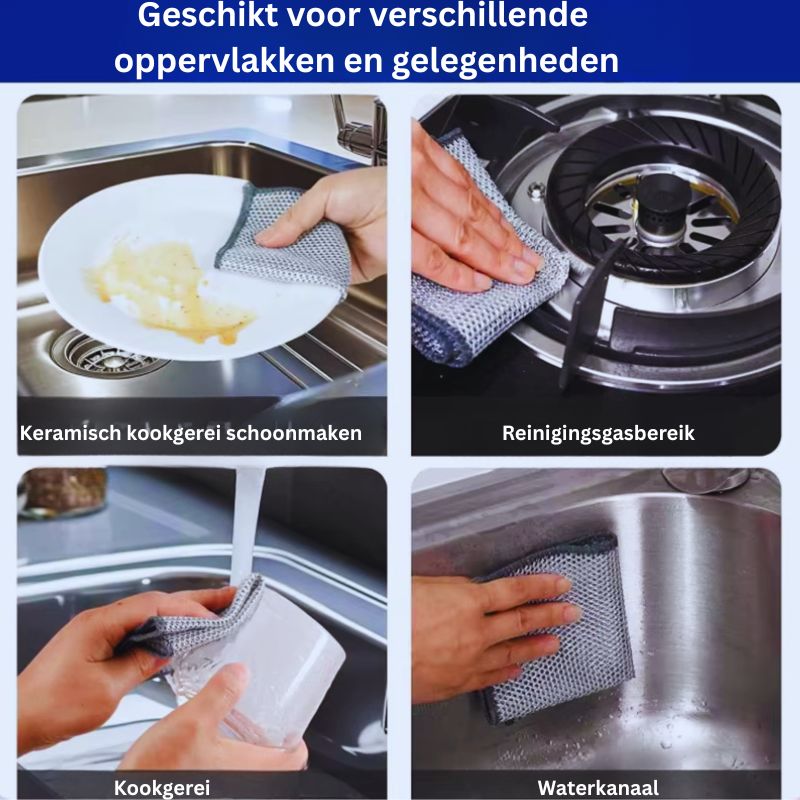 Geschikt voor verschillende oppervlakken en gelegenheden

Keramisch kookgerei schoonmaken

Reinigingsgasbereik

Kookgerei

Waterkanaal