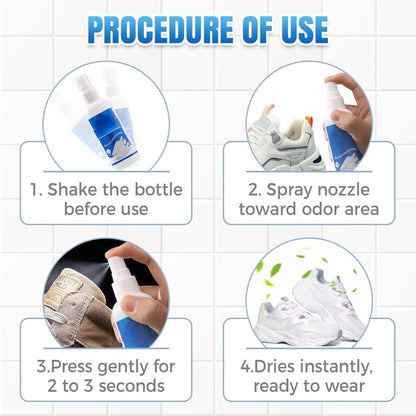 PROCEDURE OF USE

1. Shake the bottle before use

2. Spray nozzle toward odor area

3.Press gently for 2 to 3 seconds

4.Dries instantly, ready to wear