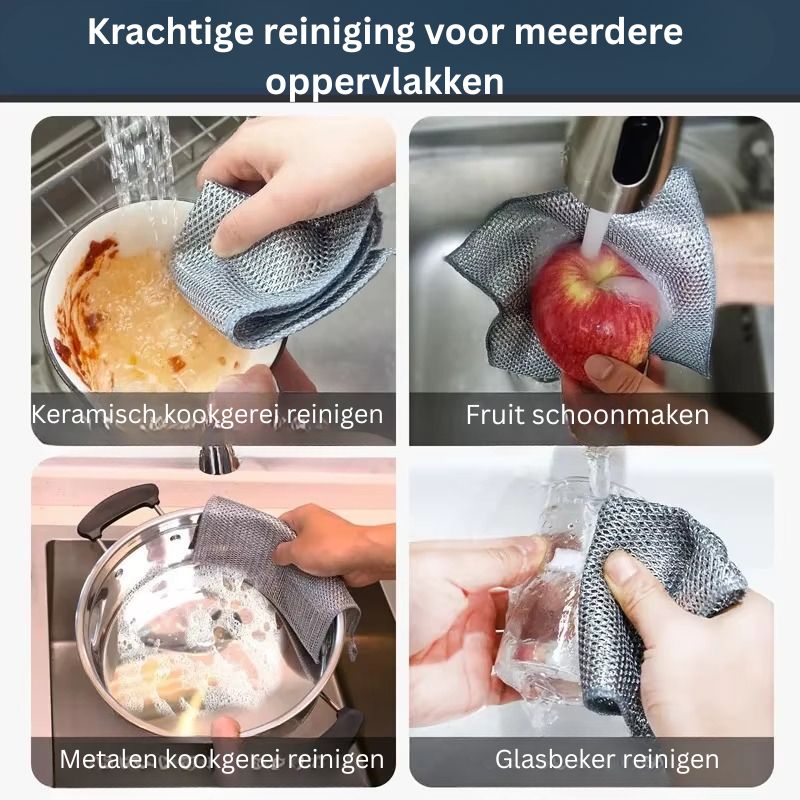 Krachtige reiniging voor meerdere oppervlakken

Keramisch kookgerei reinigen

Fruit schoonmaken

Metalen kookgerei reinigen

Glasbeker reinigen