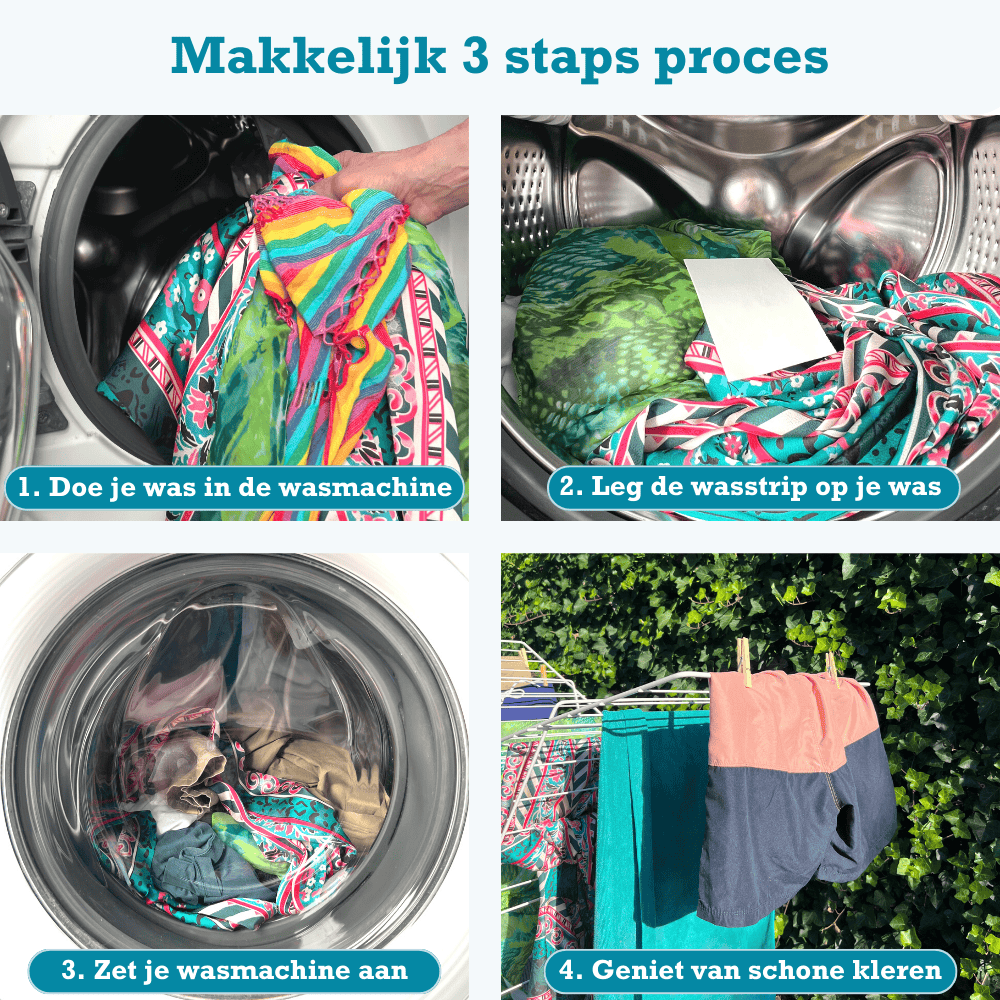 Makkelijk 3 staps proces

1. Doe je was in de wasmachine

2. Leg de wasstrip op je was

3. Zet je wasmachine aan

4. Geniet van schone kleren