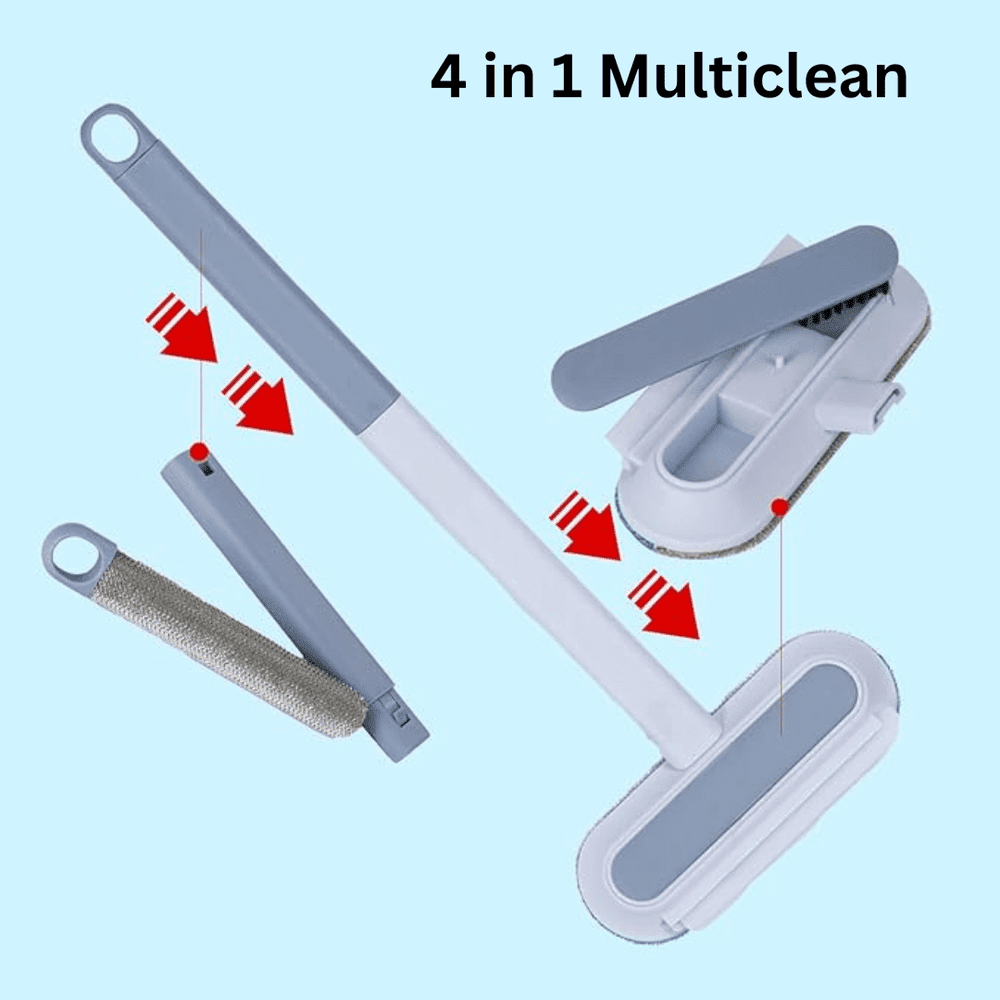 4 in 1 Multiclean